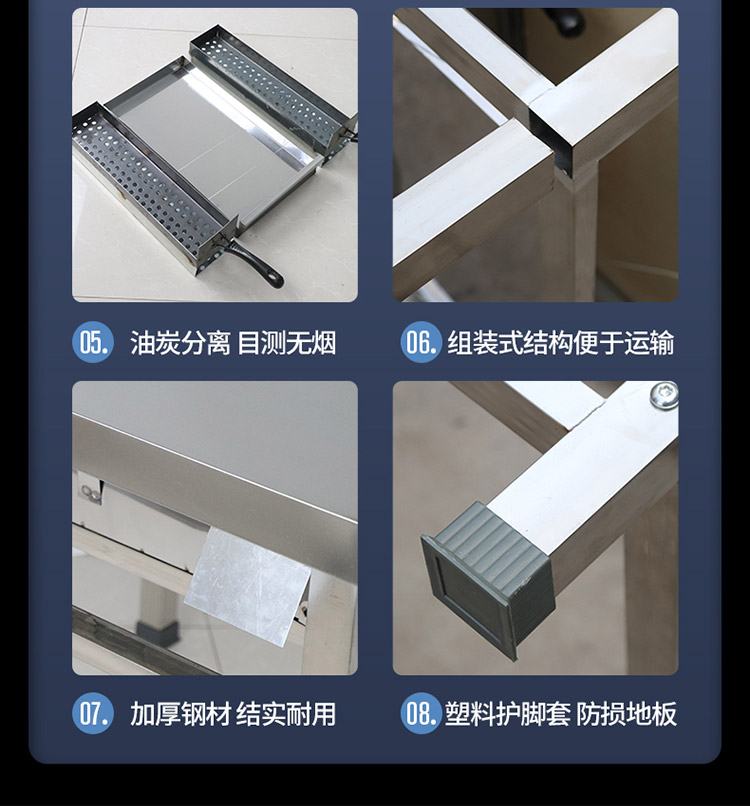 05. 油炭分离 目测无烟

06. 组装式结构便于运输

07. 加厚钢材 结实耐用

08. 塑料护脚套 防损地板